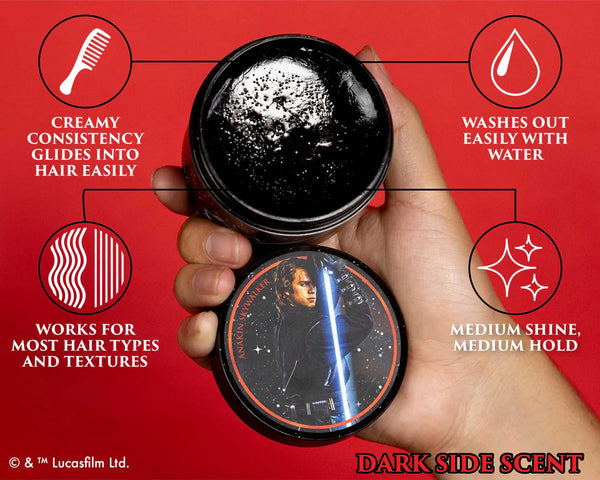 CREAMY CONSISTENCY GLIDES INTO HAIR EASILY

WASHES OUT EASILY WITH WATER

WORKS FOR MOST HAIR TYPES AND TEXTURES

ANAKIN SKYWALKER

MEDIUM SHINE, MEDIUM HOLD

© & ™ Lucasfilm Ltd.

DARK SIDE SCENT